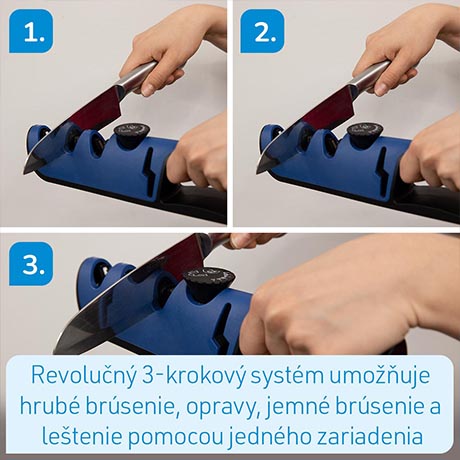 1.

2.

3.

Revolučný 3-krokový systém umožňuje hrubé brúsenie, opravy, jemné brúsenie a leštenie pomocou jedného zariadenia